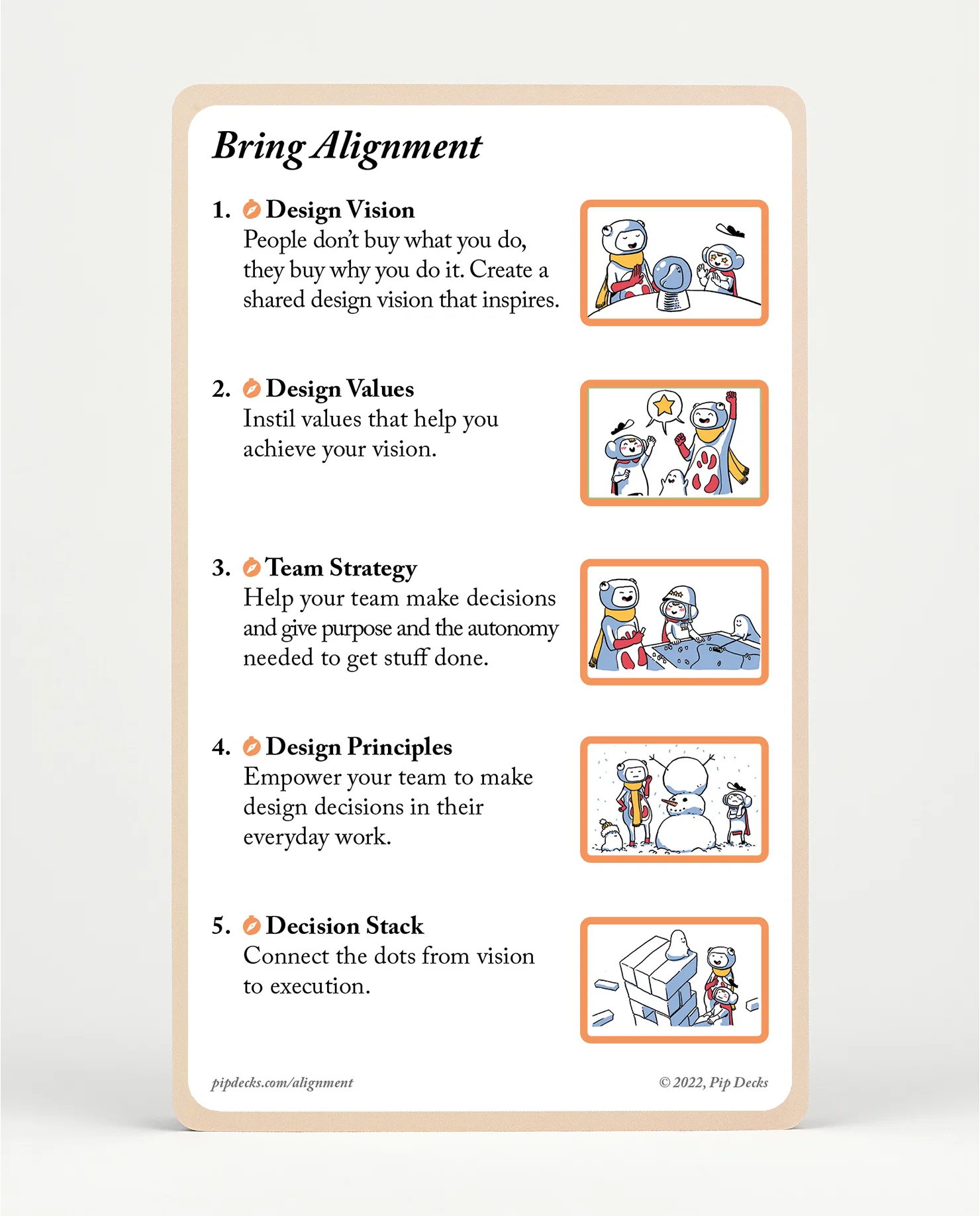 Bring Alignment

1. Design Vision
People don't buy what you do, they buy why you do it. Create a shared design vision that inspires.

2. Design Values
Instil values that help you achieve your vision.

3. Team Strategy
Help your team make decisions and give purpose and the autonomy needed to get stuff done.

4. Design Principles
Empower your team to make design decisions in their everyday work.

5. Decision Stack
Connect the dots from vision to execution.

pipdecks.com/alignment

© 2022, Pip Decks